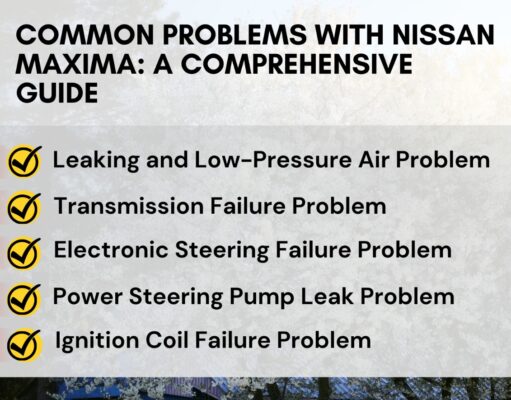 COMMON PROBLEMS WITH NISSAN MAXIMA: A COMPREHENSIVE GUIDE

Leaking and Low-Pressure Air Problem

Transmission Failure Problem

Electronic Steering Failure Problem

Power Steering Pump Leak Problem

Ignition Coil Failure Problem